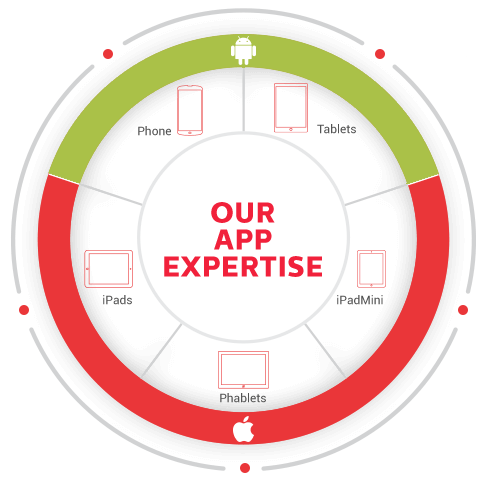 Phone

Tablets

OUR APP EXPERTISE

iPads

iPadMini

Phablets